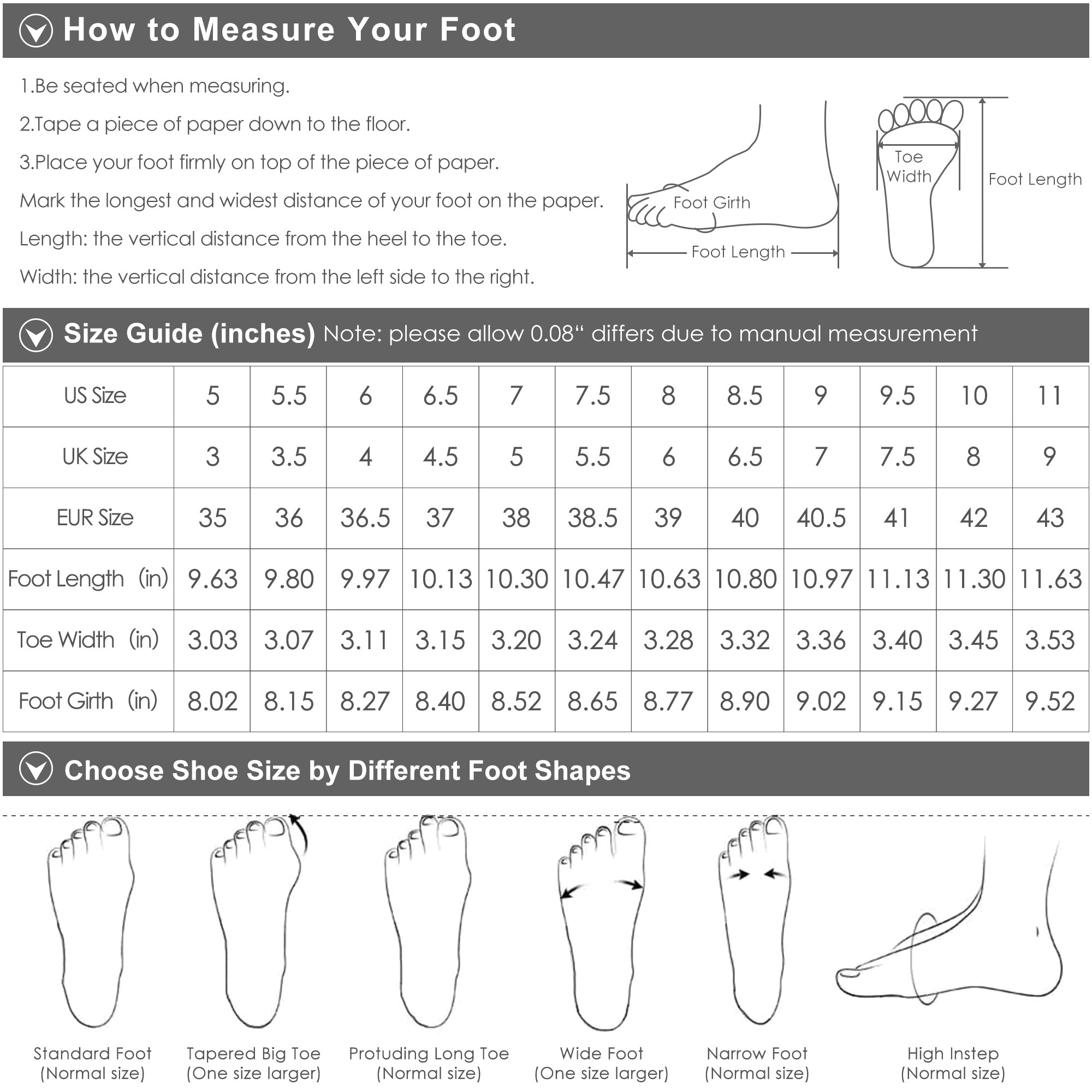 How to Measure Your Foot

1.Be seated when measuring.

2.Tape a piece of paper down to the floor.

3.Place your foot firmly on top of the piece of paper.

Mark the longest and widest distance of your foot on the paper.

Length: the vertical distance from the heel to the toe.

Width: the vertical distance from the left side to the right.

Foot Girth

Foot Length

Toe Width

Foot Length

Size Guide (inches) Note: please allow 0.08“ differs due to manual measurement

| US Size | 5 | 5.5 | 6 | 6.5 | 7 | 7.5 | 8 | 8.5 | 9 | 9.5 | 10 | 11 |
|---|---|---|---|---|---|---|---|---|---|---|---|---|
| UK Size | 3 | 3.5 | 4 | 4.5 | 5 | 5.5 | 6 | 6.5 | 7 | 7.5 | 8 | 9 |
| EUR Size | 35 | 36 | 36.5 | 37 | 38 | 38.5 | 39 | 40 | 40.5 | 41 | 42 | 43 |
| Foot Length (in) | 9.63 | 9.80 | 9.97 | 10.13 | 10.30 | 10.47 | 10.63 | 10.80 | 10.97 | 11.13 | 11.30 | 11.63 |
| Toe Width (in) | 3.03 | 3.07 | 3.11 | 3.15 | 3.20 | 3.24 | 3.28 | 3.32 | 3.36 | 3.40 | 3.45 | 3.53 |
| Foot Girth (in) | 8.02 | 8.15 | 8.27 | 8.40 | 8.52 | 8.65 | 8.77 | 8.90 | 9.02 | 9.15 | 9.27 | 9.52 |

Choose Shoe Size by Different Foot Shapes

Standard Foot (Normal size)

Tapered Big Toe (One size larger)

Protuding Long Toe (Normal size)

Wide Foot (One size larger)

Narrow Foot (Normal size)

High Instep (Normal size)