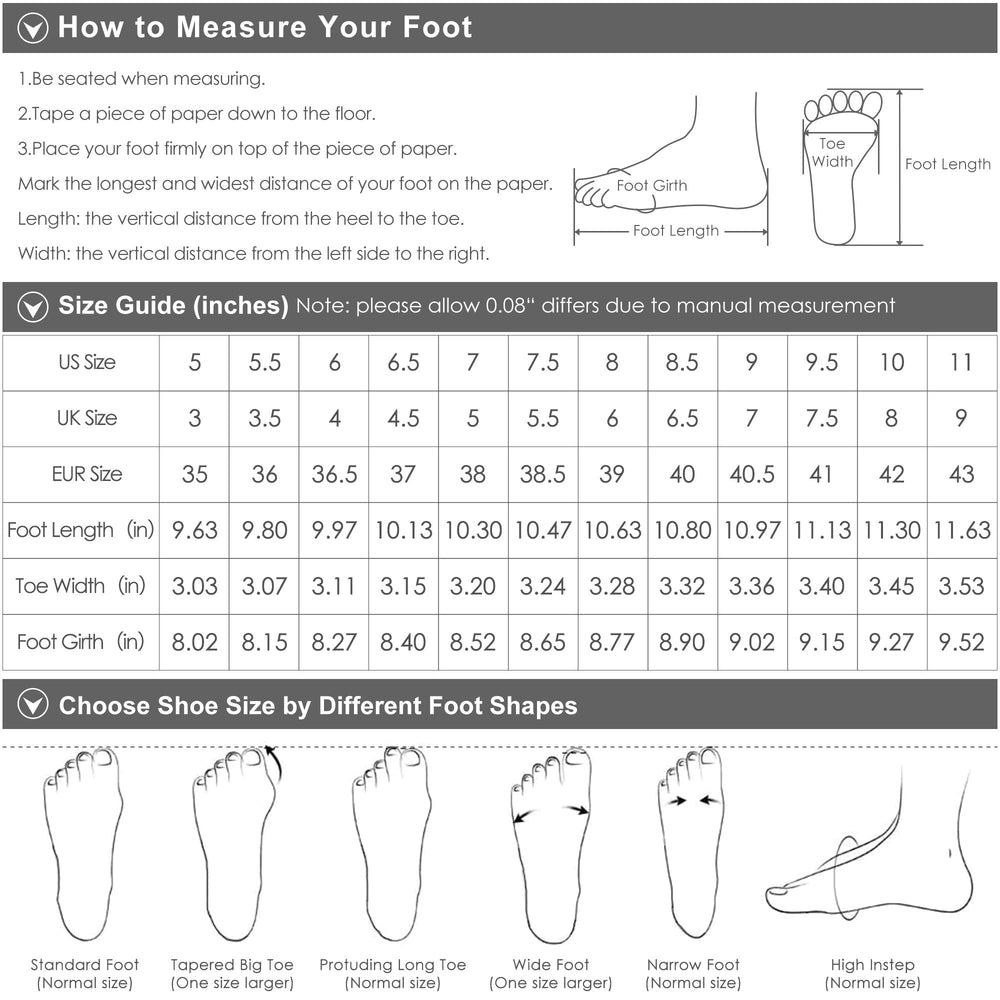 How to Measure Your Foot

1.Be seated when measuring.
2.Tape a piece of paper down to the floor.
3.Place your foot firmly on top of the piece of paper.
Mark the longest and widest distance of your foot on the paper.
Length: the vertical distance from the heel to the toe.
Width: the vertical distance from the left side to the right.

Foot Girth
Foot Length
Toe Width
Foot Length

Size Guide (inches) Note: please allow 0.08" differs due to manual measurement

| US Size | 5 | 5.5 | 6 | 6.5 | 7 | 7.5 | 8 | 8.5 | 9 | 9.5 | 10 | 11 |
|---|---|---|---|---|---|---|---|---|---|---|---|---|
| UK Size | 3 | 3.5 | 4 | 4.5 | 5 | 5.5 | 6 | 6.5 | 7 | 7.5 | 8 | 9 |
| EUR Size | 35 | 36 | 36.5 | 37 | 38 | 38.5 | 39 | 40 | 40.5 | 41 | 42 | 43 |
| Foot Length (in) | 9.63 | 9.80 | 9.97 | 10.13 | 10.30 | 10.47 | 10.63 | 10.80 | 10.97 | 11.13 | 11.30 | 11.63 |
| Toe Width (in) | 3.03 | 3.07 | 3.11 | 3.15 | 3.20 | 3.24 | 3.28 | 3.32 | 3.36 | 3.40 | 3.45 | 3.53 |
| Foot Girth (in) | 8.02 | 8.15 | 8.27 | 8.40 | 8.52 | 8.65 | 8.77 | 8.90 | 9.02 | 9.15 | 9.27 | 9.52 |

Choose Shoe Size by Different Foot Shapes

Standard Foot (Normal size)
Tapered Big Toe (One size larger)
Protuding Long Toe (Normal size)
Wide Foot (One size larger)
Narrow Foot (Normal size)
High Instep (Normal size)